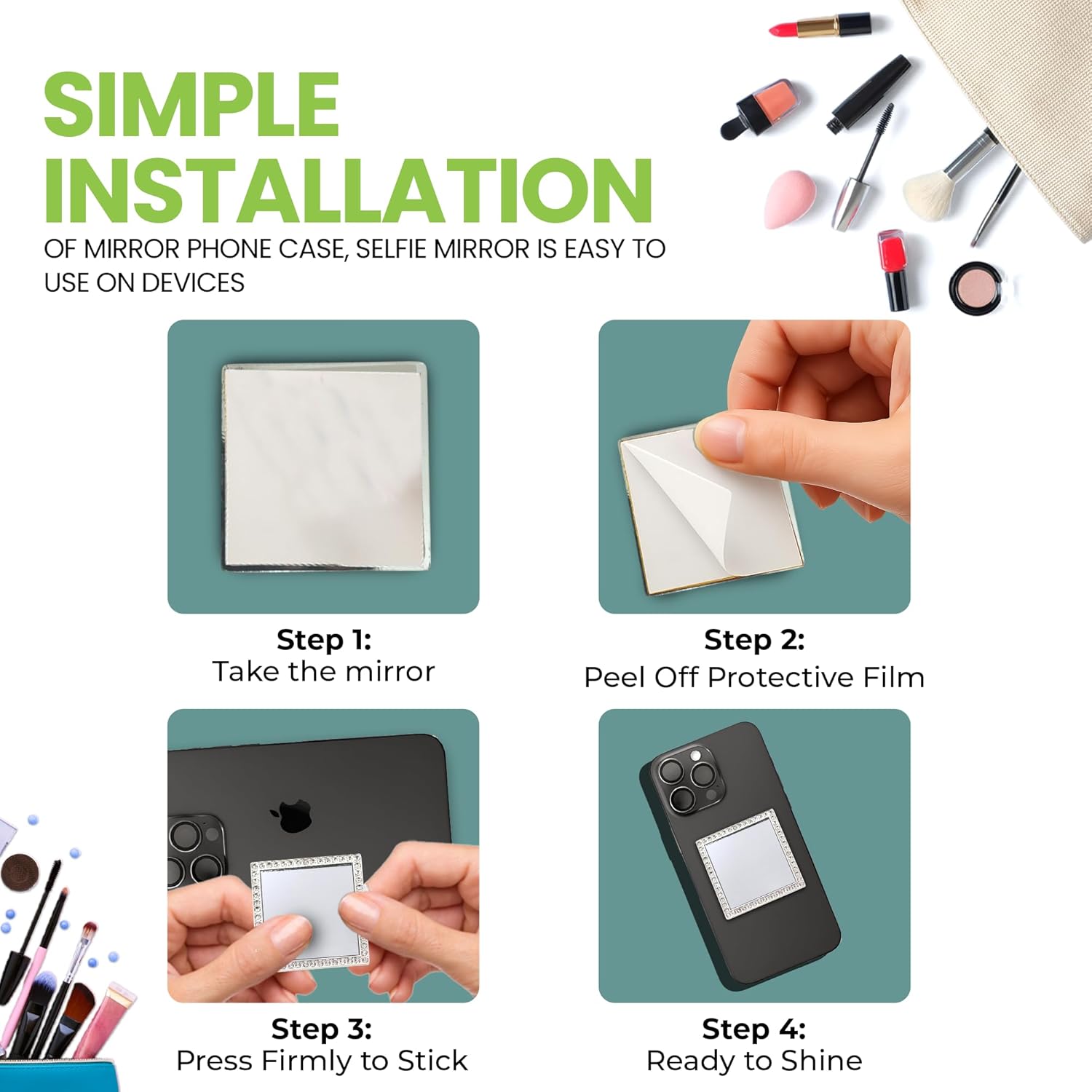 SIMPLE INSTALLATION

OF MIRROR PHONE CASE, SELFIE MIRROR IS EASY TO USE ON DEVICES

Step 1:
Take the mirror

Step 2:
Peel Off Protective Film

Step 3:
Press Firmly to Stick

Step 4:
Ready to Shine