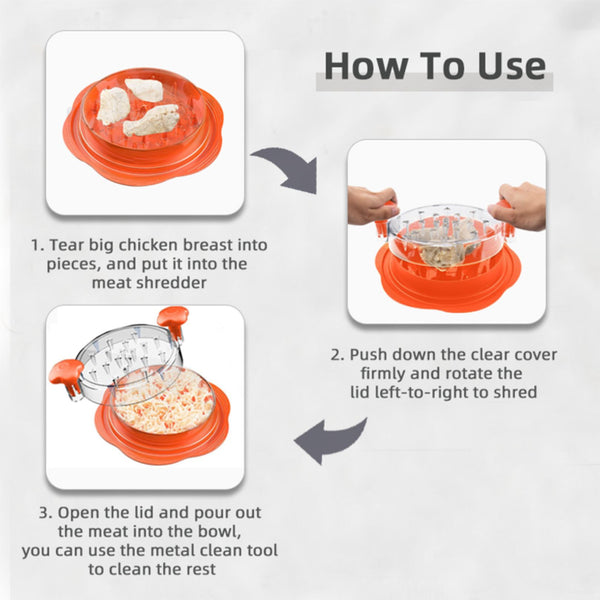 How To Use

1. Tear big chicken breast into pieces, and put it into the meat shredder

2. Push down the clear cover firmly and rotate the lid left-to-right to shred

3. Open the lid and pour out the meat into the bowl, you can use the metal clean tool to clean the rest