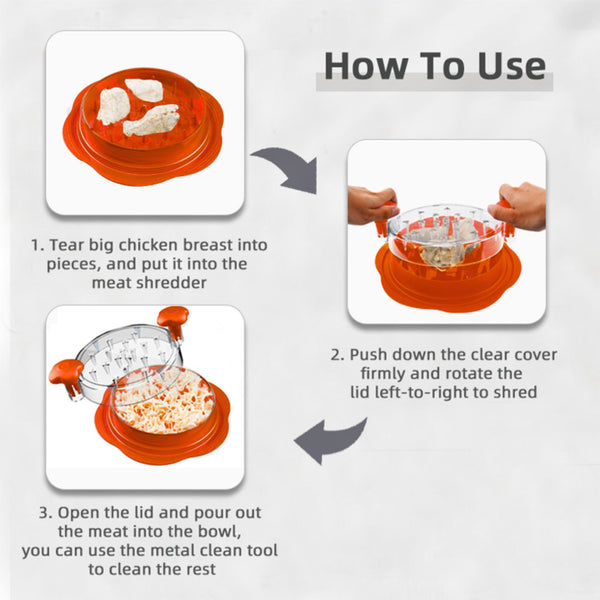 How To Use

1. Tear big chicken breast into pieces, and put it into the meat shredder

2. Push down the clear cover firmly and rotate the lid left-to-right to shred

3. Open the lid and pour out the meat into the bowl, you can use the metal clean tool to clean the rest